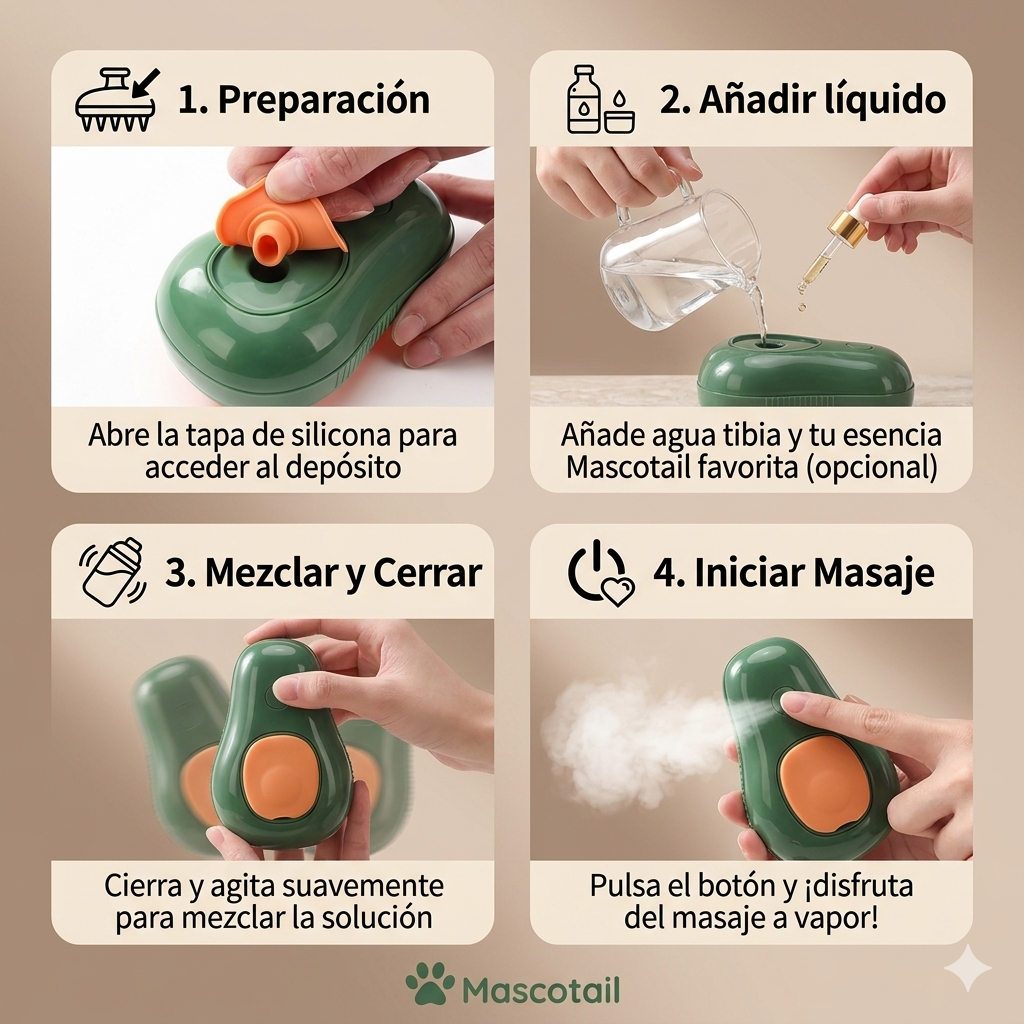 1. Preparación

Abre la tapa de silicona para acceder al depósito

2. Añadir líquido

Añade agua tibia y tu esencia Mascotail favorita (opcional)

3. Mezclar y Cerrar

Cierra y agita suavemente para mezclar la solución

4. Iniciar Masaje

Pulsa el botón y ¡disfruta del masaje a vapor!

Mascotail